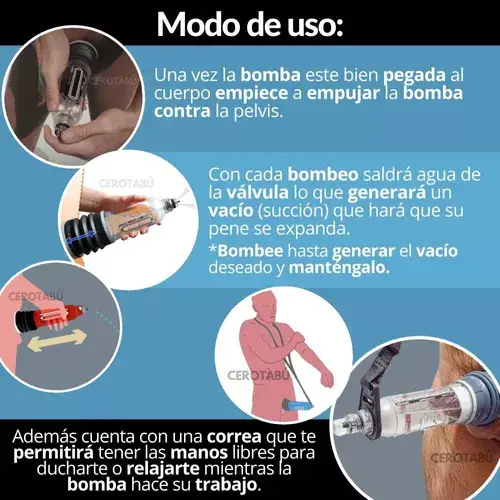 Modo de uso:

CEROTABÚ

Una vez la bomba este bien pegada al cuerpo empiece a empujar la bomba contra la pelvis.

CEROTABÚ

Con cada bombeo saldrá agua de la válvula lo que generará un vacío (succión) que hará que su pene se expanda.

*Bombee hasta generar el vacío deseado y manténgalo.

CEROTABÚ

CEROTABÚ

CEROTABÚ

Además cuenta con una correa que te permitirá tener las manos libres para ducharte o relajarte mientras la bomba hace su trabajo.